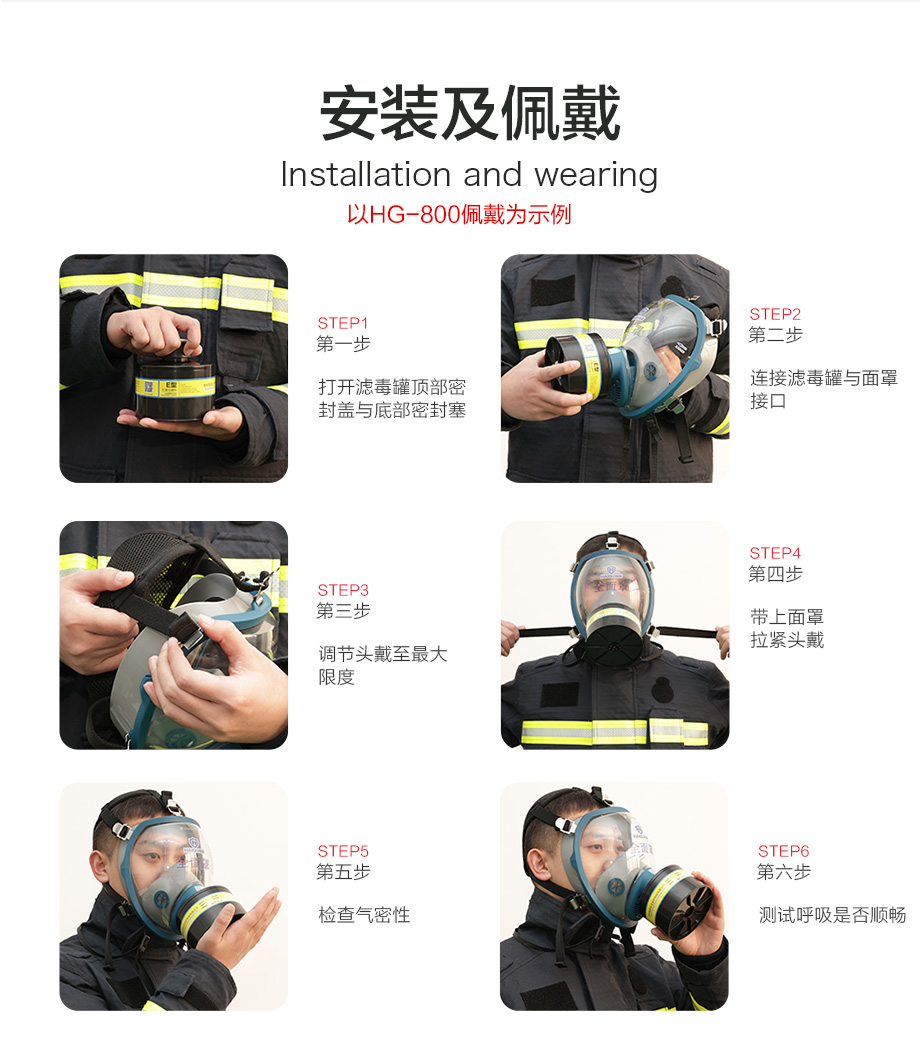 安装及佩戴

Installation and wearing

以HG-800佩戴为示例

STEP1
第一步

打开滤毒罐顶部密封盖与底部密封塞

STEP2
第二步

连接滤毒罐与面罩接口

STEP3
第三步

调节头戴至最大限度

STEP4
第四步

带上面罩
拉紧头戴

STEP5
第五步

检查气密性

STEP6
第六步

测试呼吸是否顺畅